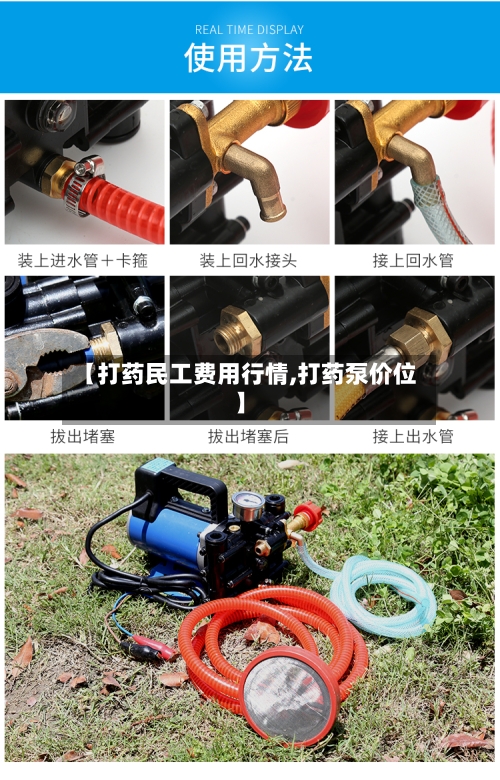 REAL TIME DISPLAY
使用方法

装上进水管＋卡箍

装上回水接头

接上回水管

【打药民工费用行情,打药泵价位】

拔出堵塞

拔出堵塞后

接上出水管